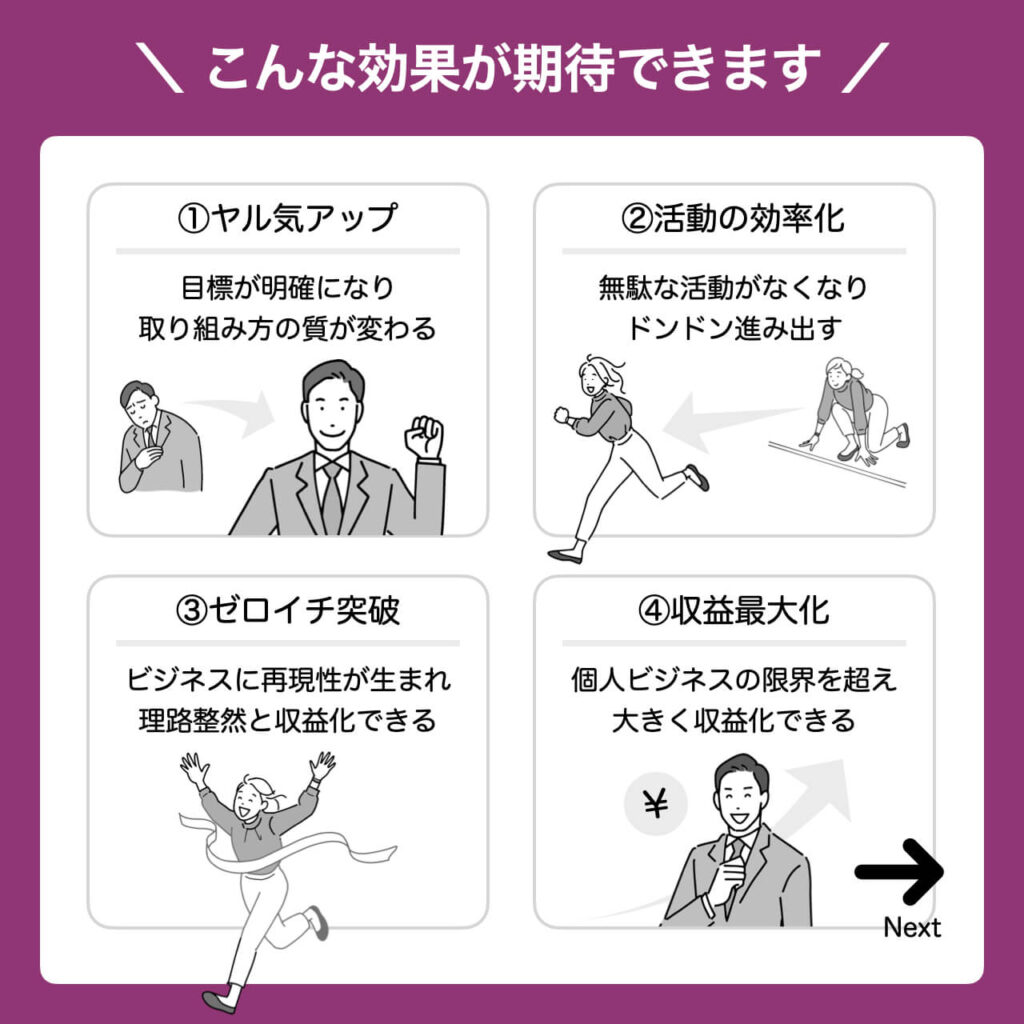 ＼ こんな効果が期待できます ／

①ヤル気アップ

目標が明確になり
取り組み方の質が変わる

②活動の効率化

無駄な活動がなくなり
ドンドン進み出す

③ゼロイチ突破

ビジネスに再現性が生まれ
理路整然と収益化できる

④収益最大化

個人ビジネスの限界を超え
大きく収益化できる

¥

Next